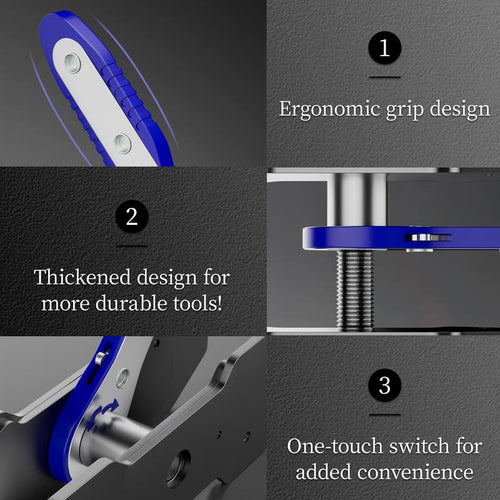 1

Ergonomic grip design

2

Thickened design for more durable tools!

3

One-touch switch for added convenience